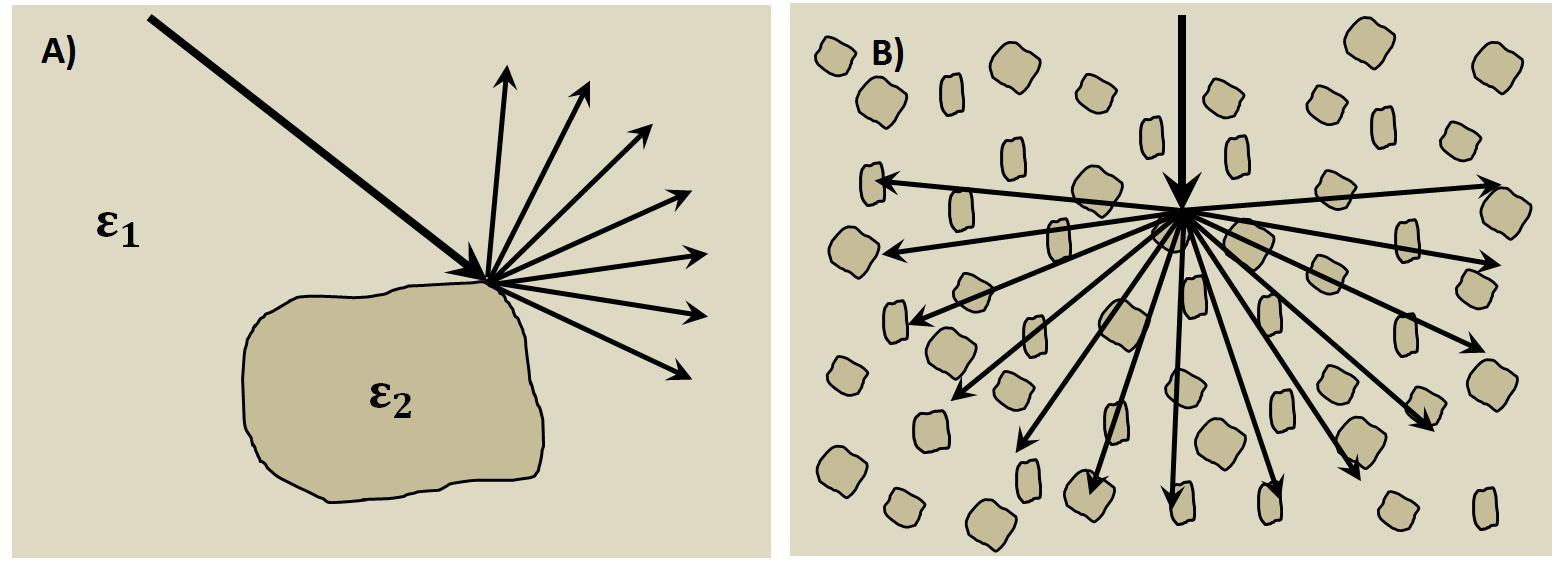 A)

$\varepsilon_1$

$\varepsilon_2$

B)